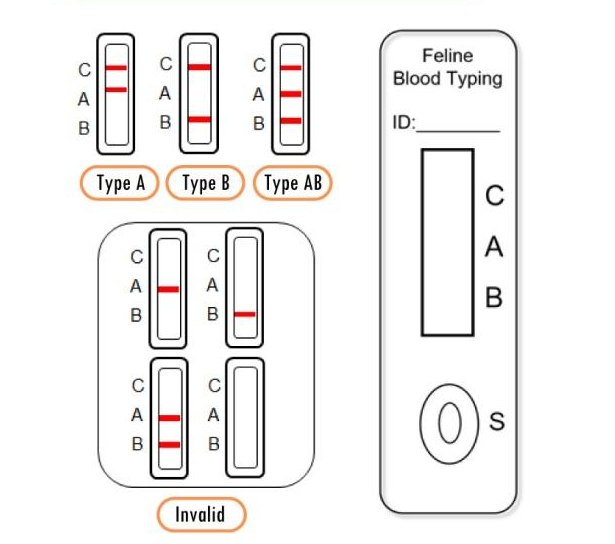 C
A
B

C
A
B

C
A
B

Type A

Type B

Type AB

C
A
B

C
A
B

C
A
B

C
A
B

Invalid

Feline
Blood Typing

ID:________

C
A
B

S